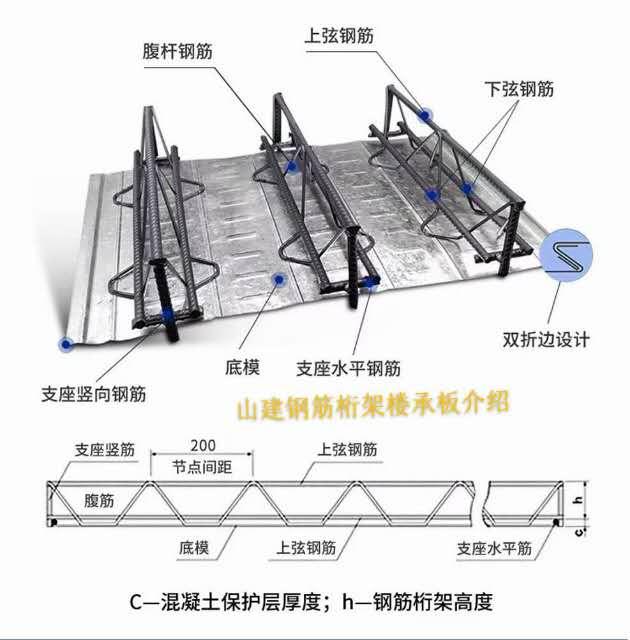 腹杆钢筋

上弦钢筋

下弦钢筋

双折边设计

底模

支座水平钢筋

支座竖向钢筋

山建钢筋桁架楼承板介绍

支座竖筋

200

节点间距

上弦钢筋

腹筋

h

c

底模

上弦钢筋

支座水平筋

C—混凝土保护层厚度；h—钢筋桁架高度